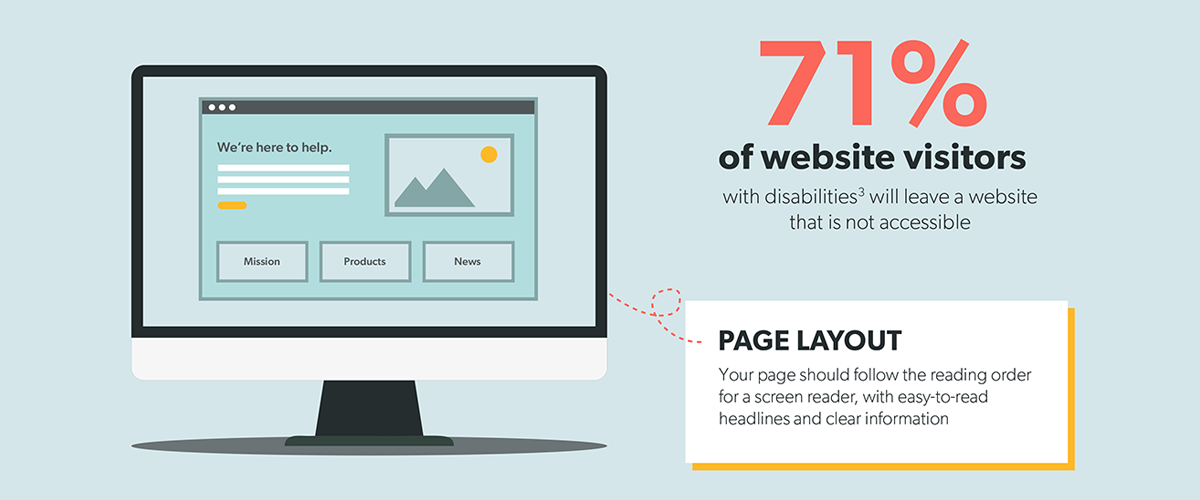 We're here to help.

Mission

Products

News

71%

of website visitors

with disabilities$^3$ will leave a website that is not accessible

PAGE LAYOUT

Your page should follow the reading order for a screen reader, with easy-to-read headlines and clear information